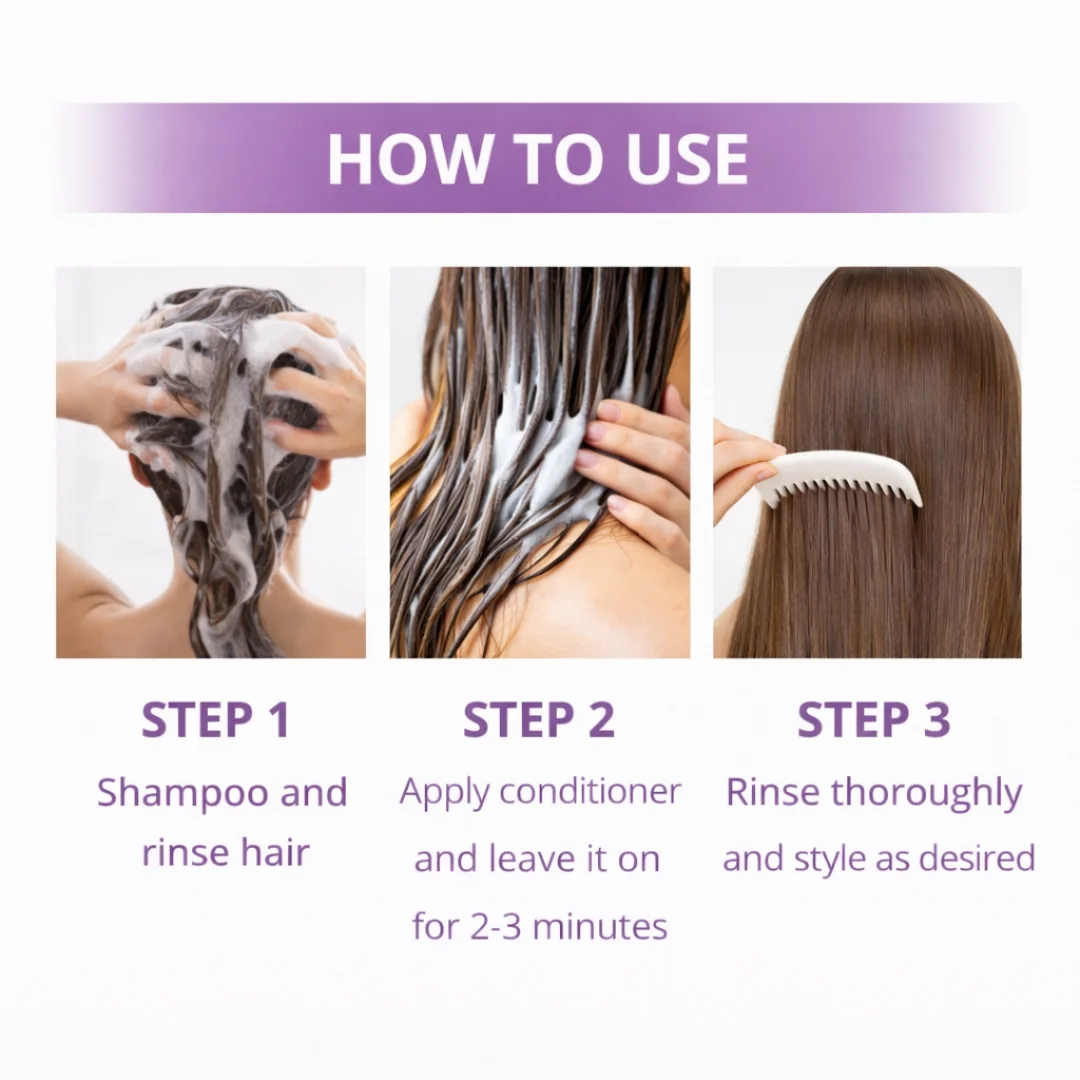 HOW TO USE

STEP 1
Shampoo and rinse hair

STEP 2
Apply conditioner and leave it on for 2-3 minutes

STEP 3
Rinse thoroughly and style as desired