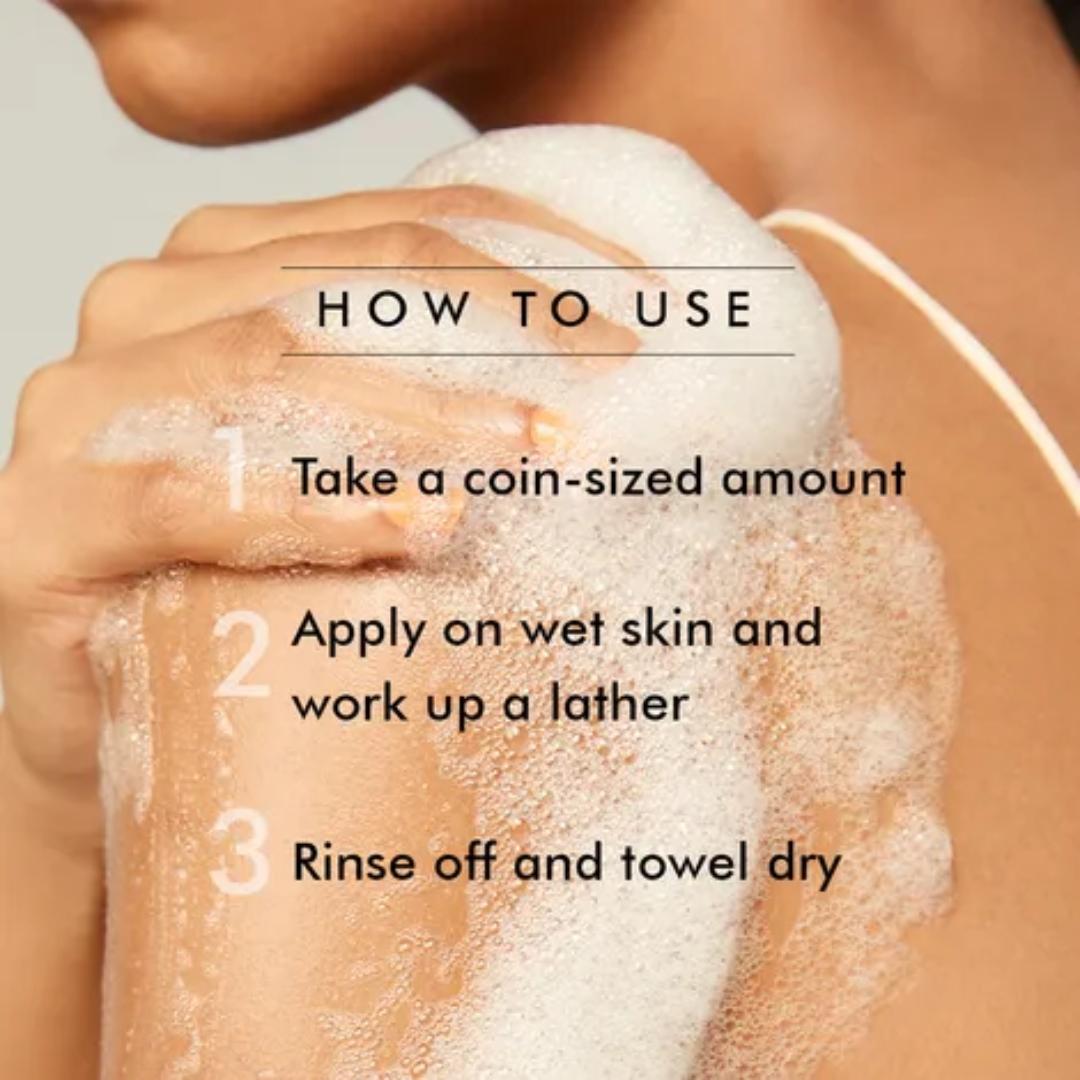 HOW TO USE

1 Take a coin-sized amount

2 Apply on wet skin and work up a lather

3 Rinse off and towel dry